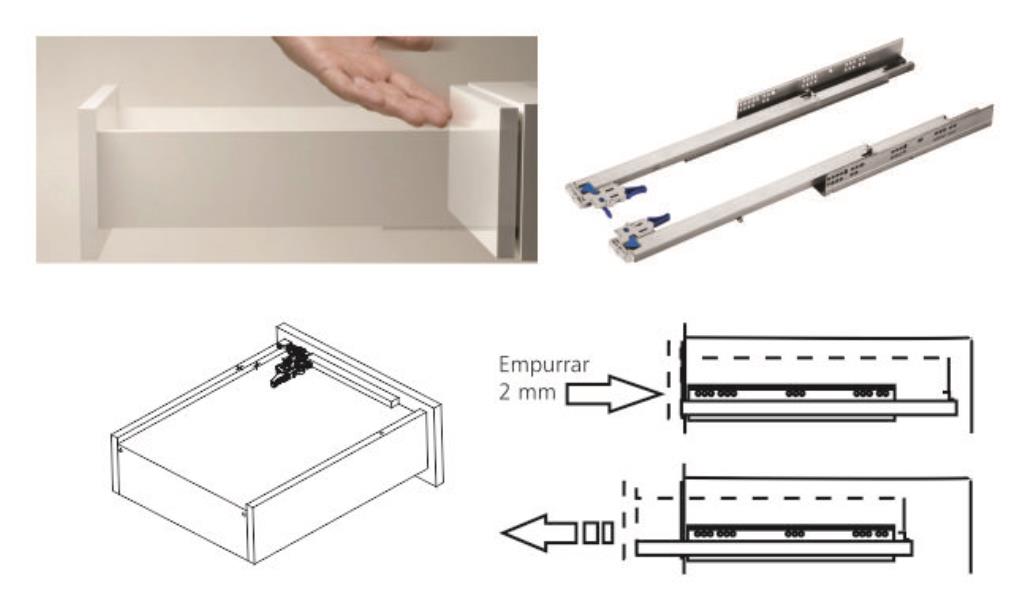 Empurrar
2 mm